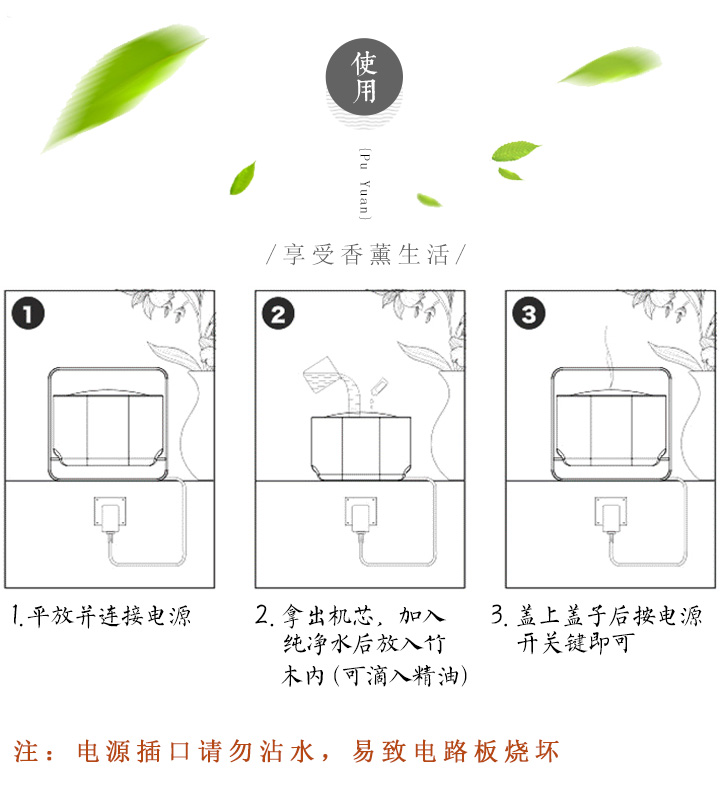 使用

[Pu Yuan]

/享受香薰生活/

1

2

3

1.平放并连接电源

2.拿出机芯，加入纯净水后放入竹木内（可滴入精油）

3.盖上盖子后按电源开关键即可

注：电源插口请勿沾水，易致电路板烧坏