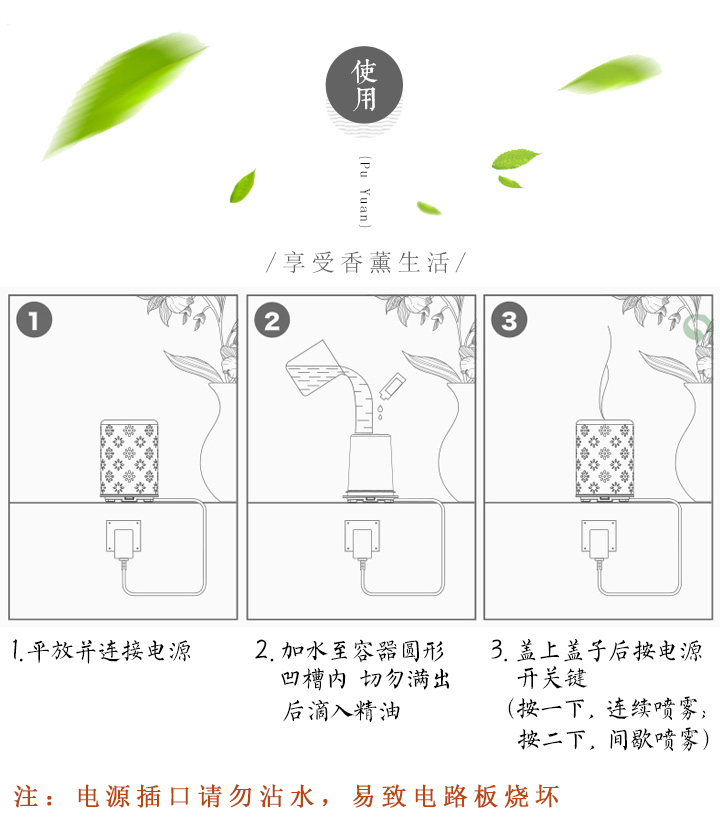 使用

[Pu Yuan]

/享受香薰生活/

1

2

3

1.平放并连接电源

2.加水至容器圆形凹槽内 切勿满出后滴入精油

3.盖上盖子后按电源开关键
（按一下，连续喷雾；按二下，间歇喷雾）

注：电源插口请勿沾水，易致电路板烧坏