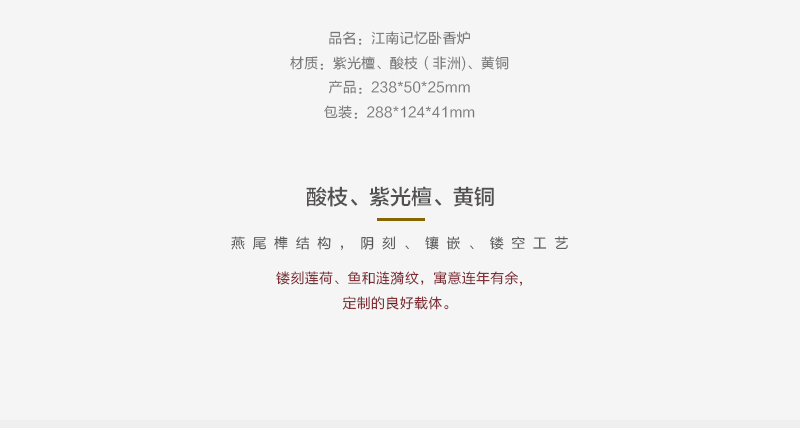 品名：江南记忆卧香炉
材质：紫光檀、酸枝（非洲)、黄铜
产品：238*50*25mm
包装：288*124*41mm

酸枝、紫光檀、黄铜

燕尾榫结构，阴刻、镶嵌、镂空工艺

镂刻莲荷、鱼和涟漪纹，寓意连年有余，
定制的良好载体。